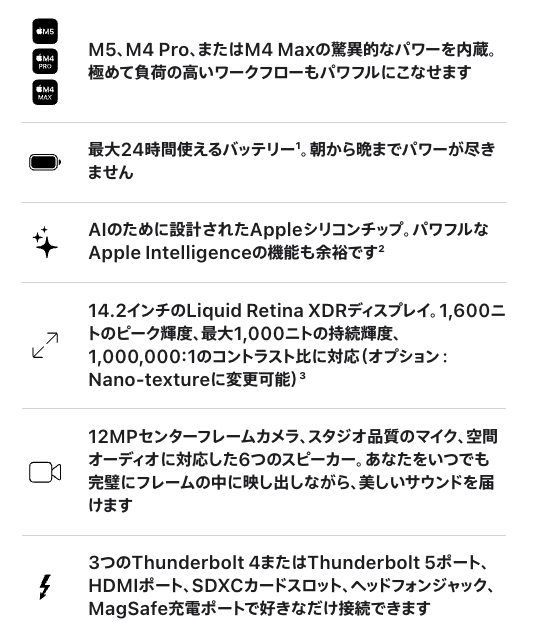 M5
M4 PRO
M4 MAX

M5、M4 Pro、またはM4 Maxの驚異的なパワーを内蔵。極めて負荷の高いワークフローもパワフルにこなせます

最大24時間使えるバッテリー$^{1}$。朝から晩までパワーが尽きません

AIのために設計されたAppleシリコンチップ。パワフルなApple Intelligenceの機能も余裕です$^{2}$

14.2インチのLiquid Retina XDRディスプレイ。1,600ニトのピーク輝度、最大1,000ニトの持続輝度、1,000,000:1のコントラスト比に対応(オプション:Nano-textureに変更可能)$^{3}$

12MPセンターフレームカメラ、スタジオ品質のマイク、空間オーディオに対応した6つのスピーカー。あなたをいつでも完璧にフレームの中に映し出しながら、美しいサウンドを届けます

3つのThunderbolt 4またはThunderbolt 5ポート、HDMIポート、SDXCカードスロット、ヘッドフォンジャック、MagSafe充電ポートで好きなだけ接続できます